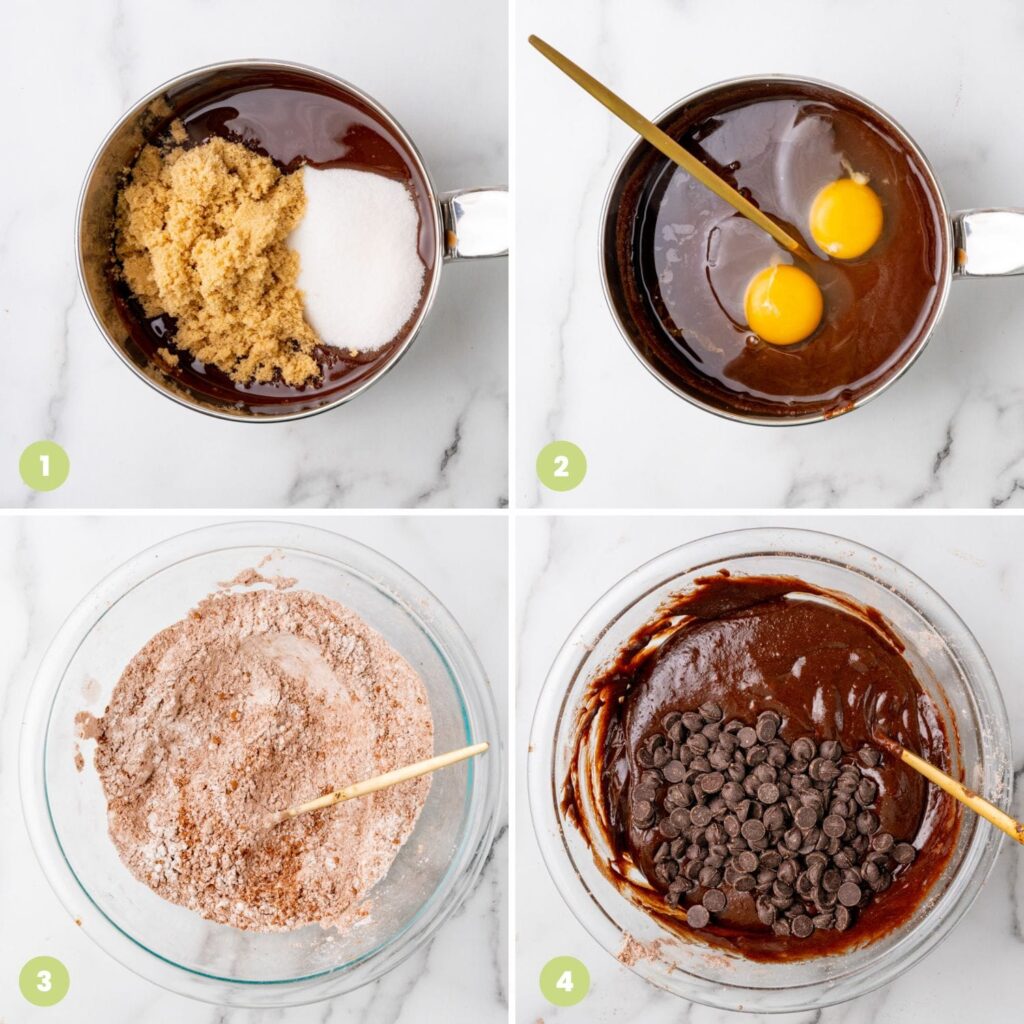 1
2
3
4